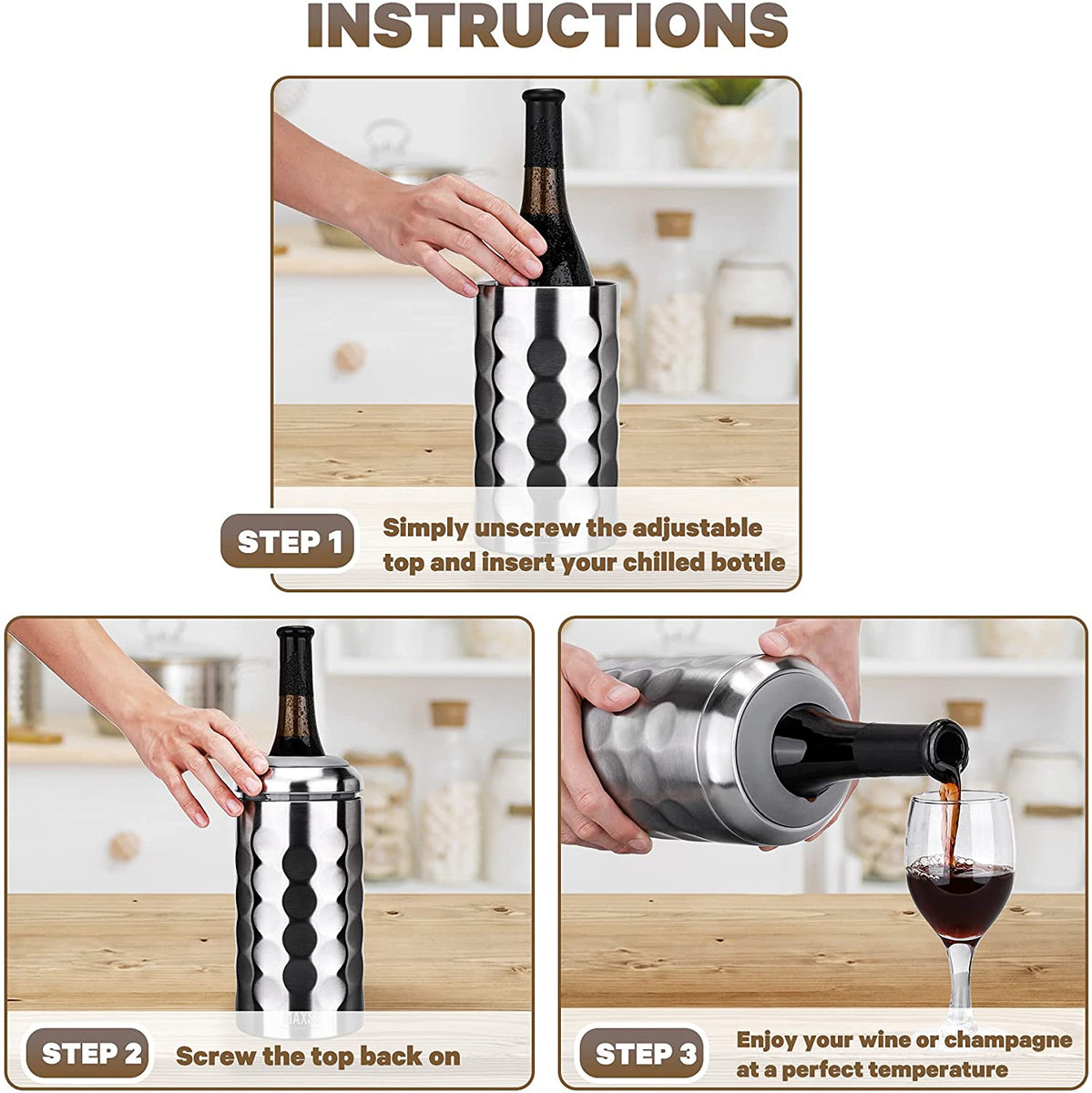 INSTRUCTIONS

STEP 1
Simply unscrew the adjustable top and insert your chilled bottle

STEP 2
Screw the top back on

STEP 3
Enjoy your wine or champagne at a perfect temperature